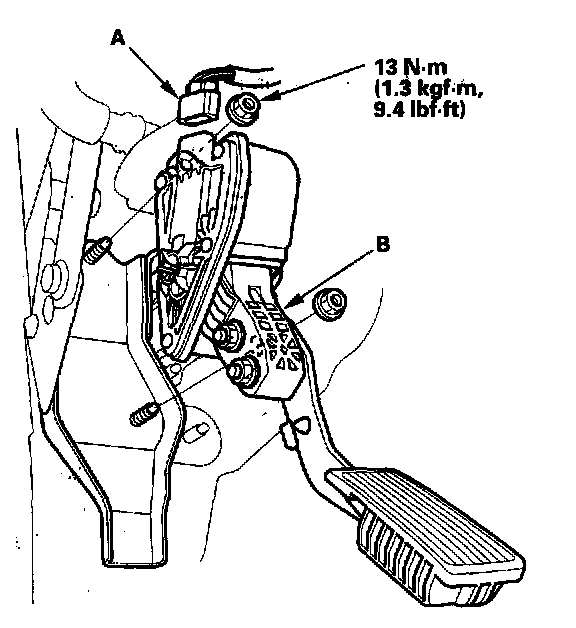 A

13 N·m
(1.3 kgf·m,
9.4 lbf·ft)

B