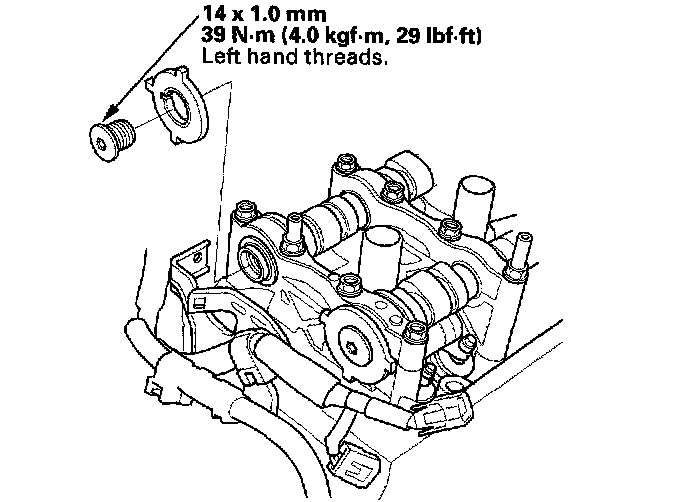 14 x 1.0 mm
39 N·m (4.0 kgf·m, 29 lbf·ft)
Left hand threads.