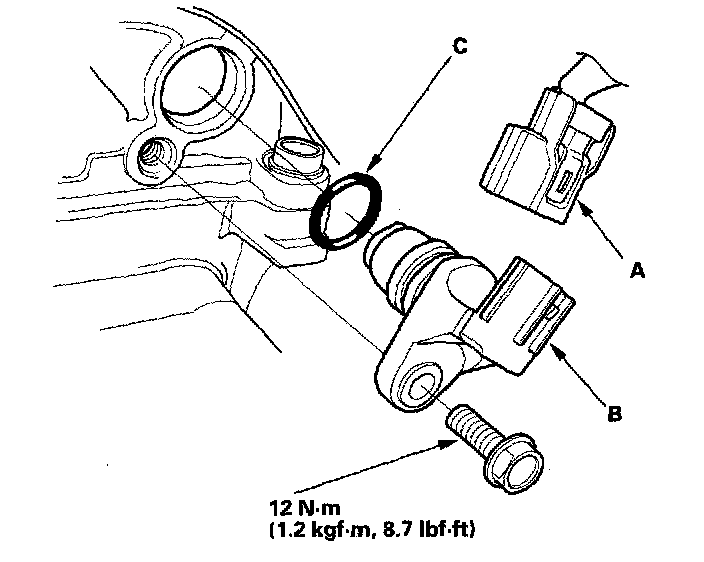 C

A

B

12 N·m
(1.2 kgf·m, 8.7 lbf·ft)