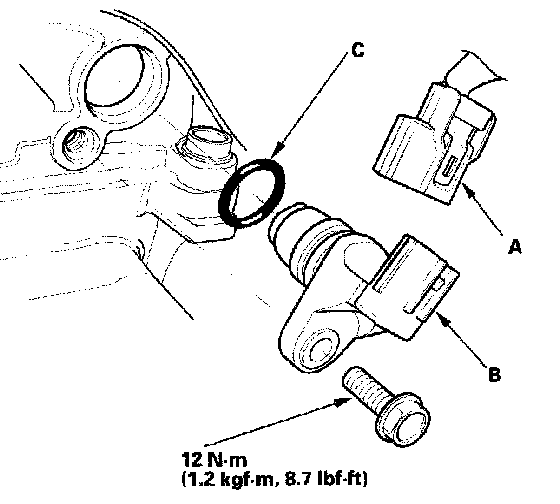 C

A

B

12 N·m
(1.2 kgf·m, 8.7 lbf·ft)