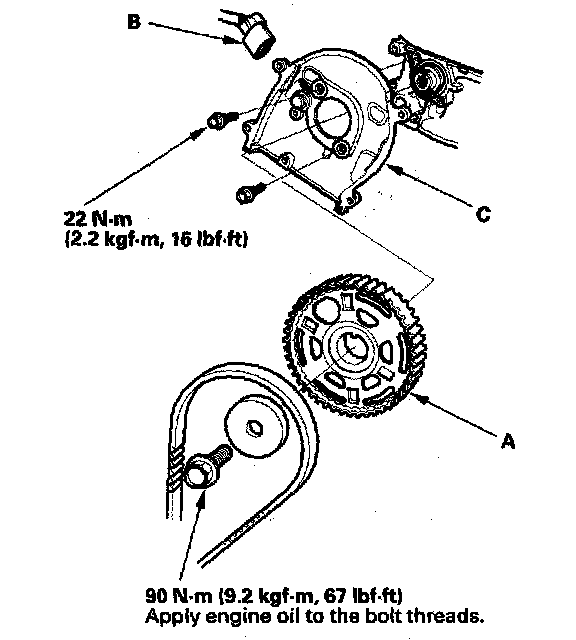 B

22 N·m
(2.2 kgf·m, 16 lbf·ft)

C

A

90 N·m (9.2 kgf·m, 67 lbf·ft)
Apply engine oil to the bolt threads.