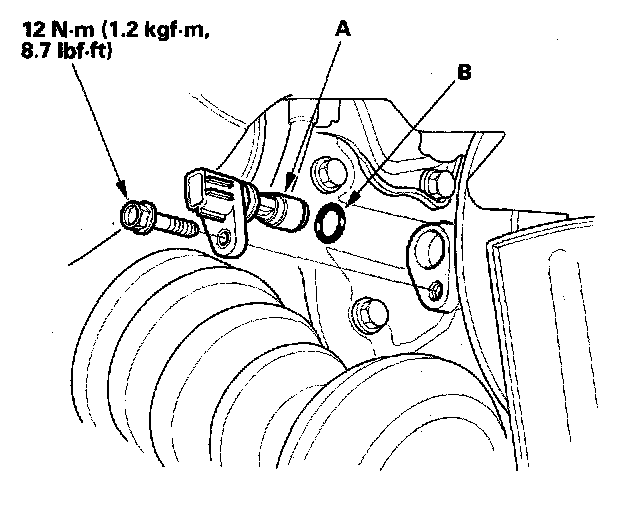 12 N·m (1.2 kgf·m, 8.7 lbf·ft)

A

B