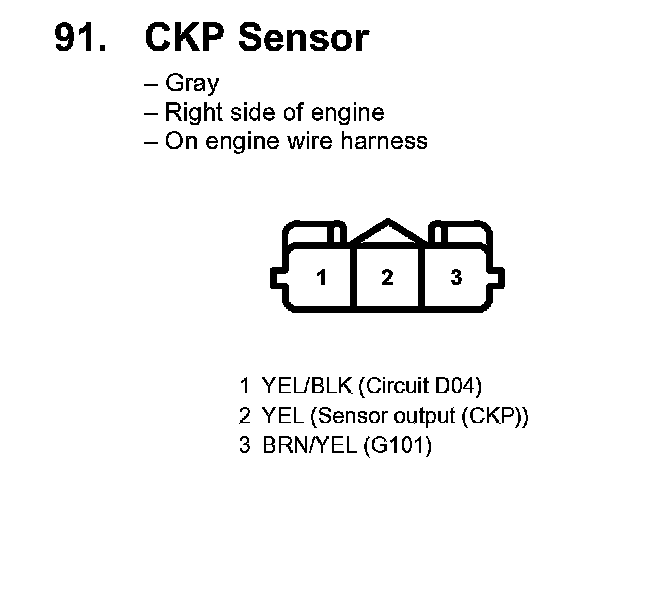 91. CKP Sensor

– Gray
– Right side of engine
– On engine wire harness

1 2 3

1 YEL/BLK (Circuit D04)
2 YEL (Sensor output (CKP))
3 BRN/YEL (G101)