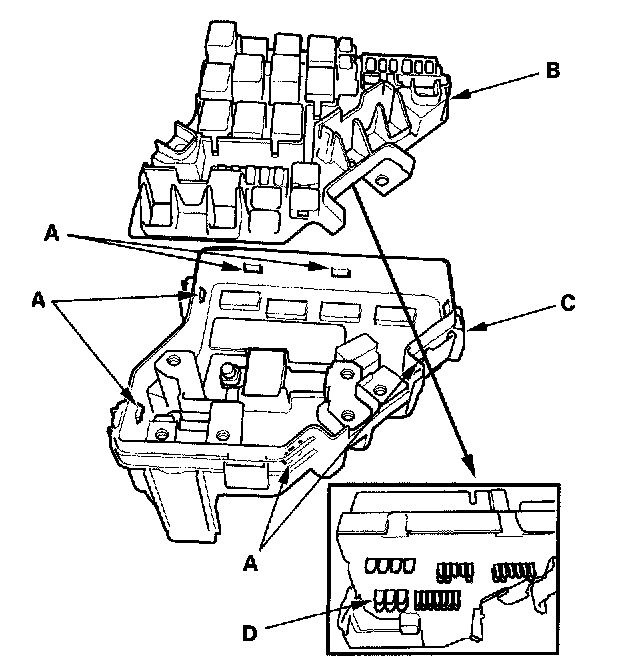 B

A

A

C

A

D