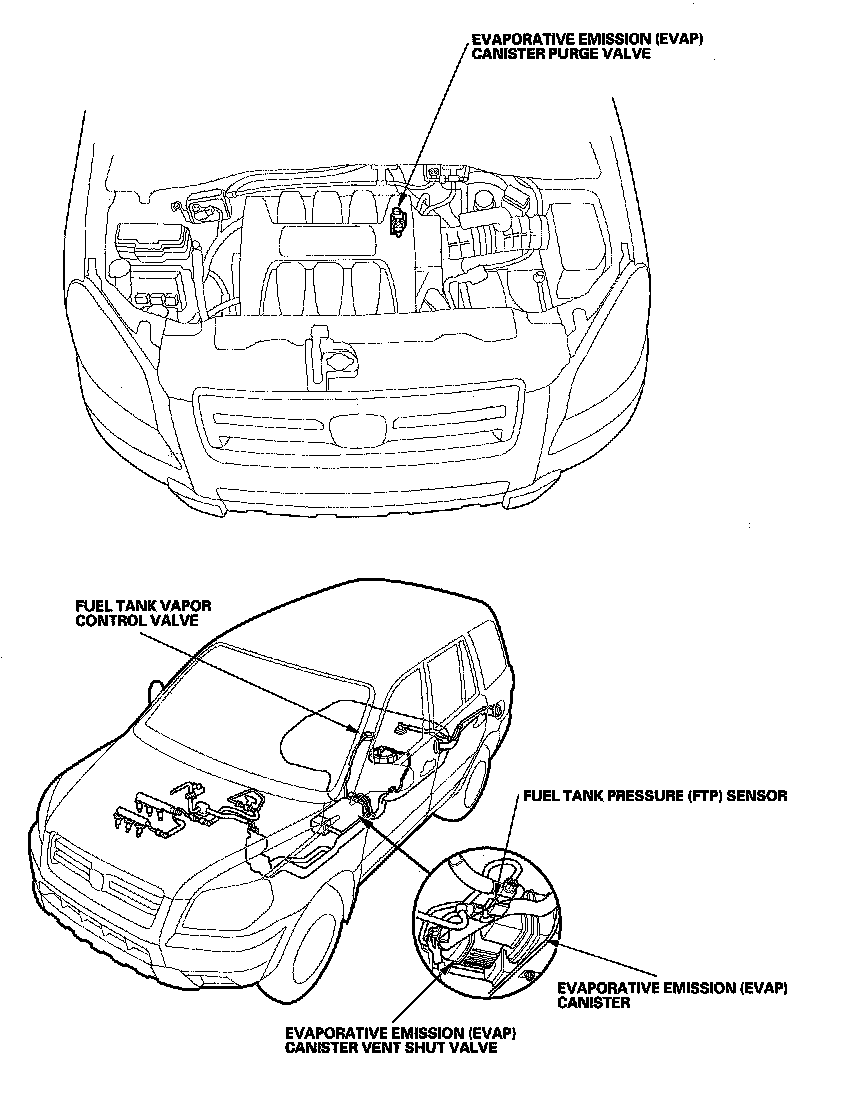 EVAPORATIVE EMISSION (EVAP) CANISTER PURGE VALVE

FUEL TANK VAPOR CONTROL VALVE

FUEL TANK PRESSURE (FTP) SENSOR

EVAPORATIVE EMISSION (EVAP) CANISTER

EVAPORATIVE EMISSION (EVAP) CANISTER VENT SHUT VALVE