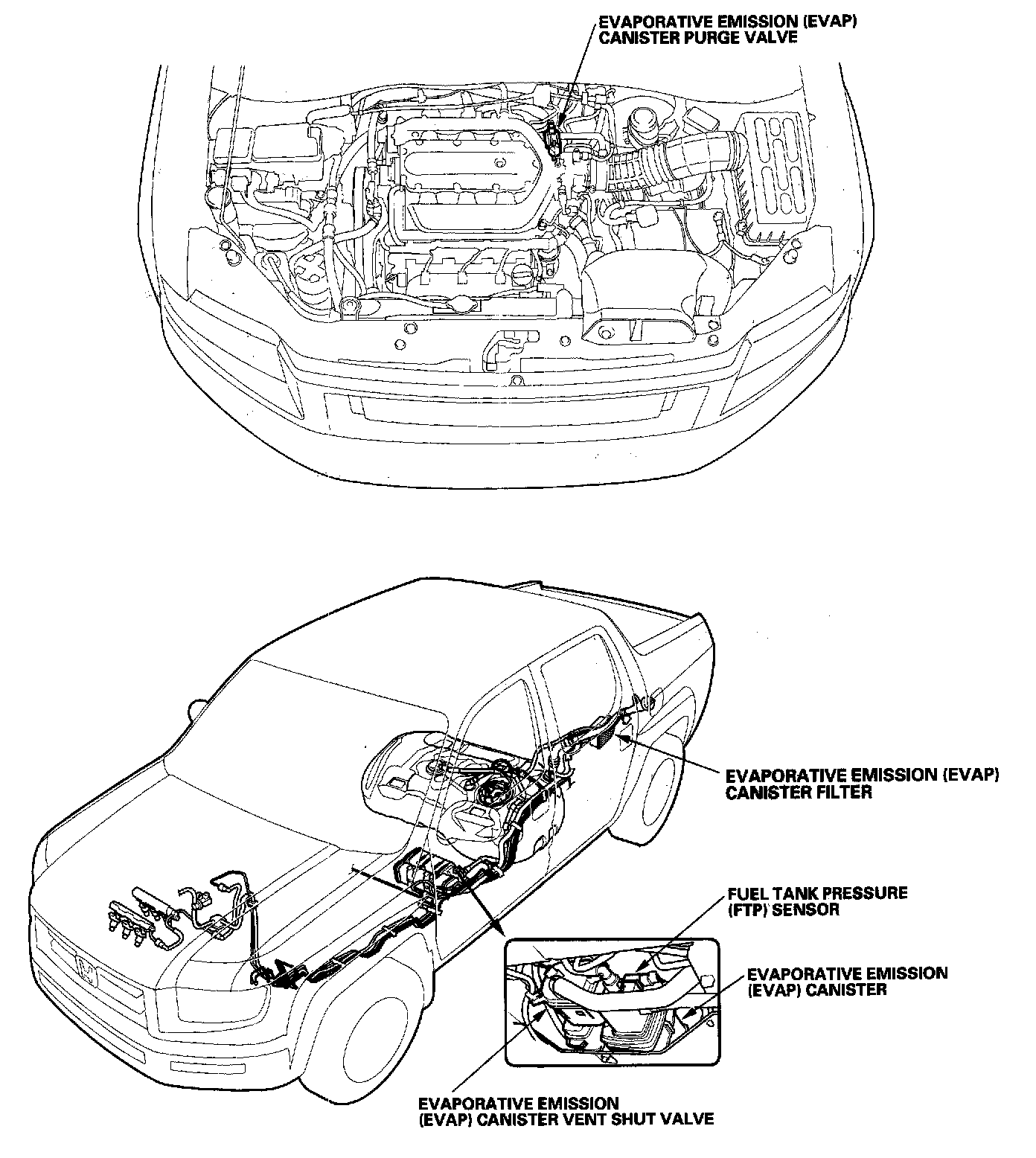 EVAPORATIVE EMISSION (EVAP) CANISTER PURGE VALVE

EVAPORATIVE EMISSION (EVAP) CANISTER FILTER

FUEL TANK PRESSURE (FTP) SENSOR

EVAPORATIVE EMISSION (EVAP) CANISTER

EVAPORATIVE EMISSION (EVAP) CANISTER VENT SHUT VALVE