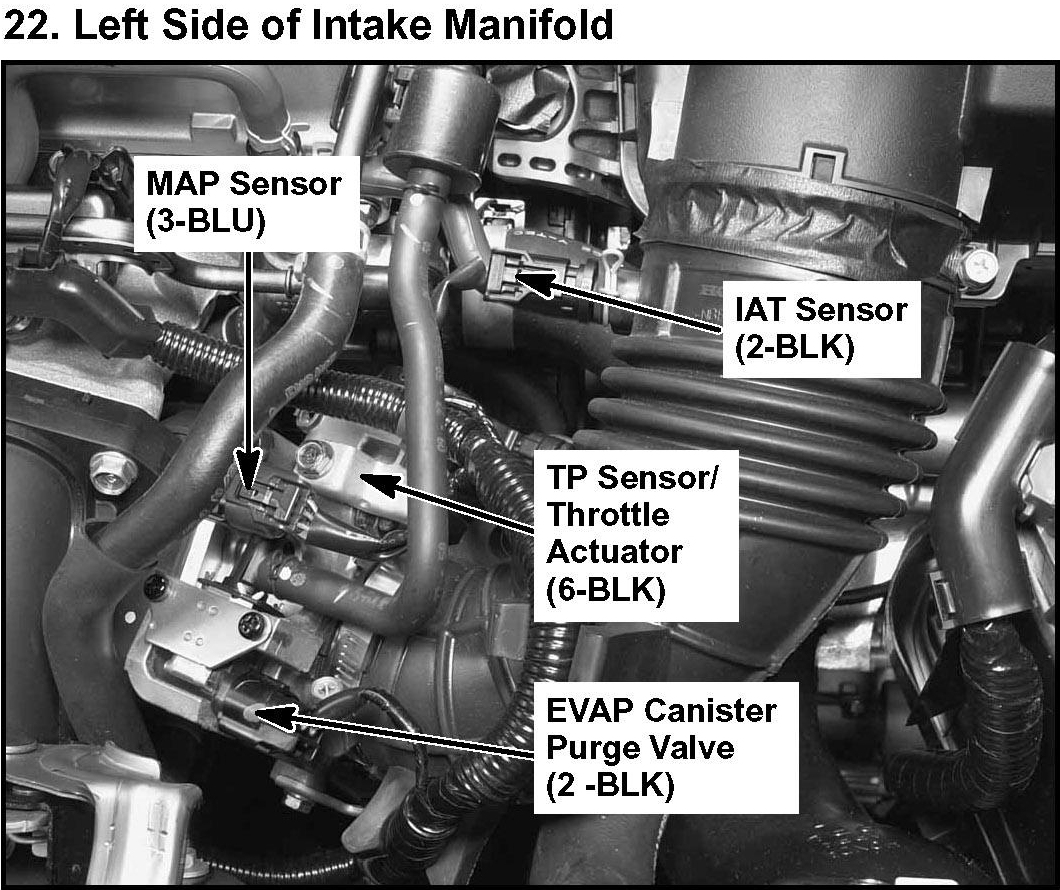 22. Left Side of Intake Manifold

MAP Sensor (3-BLU)

IAT Sensor (2-BLK)

TP Sensor/ Throttle Actuator (6-BLK)

EVAP Canister Purge Valve (2 -BLK)