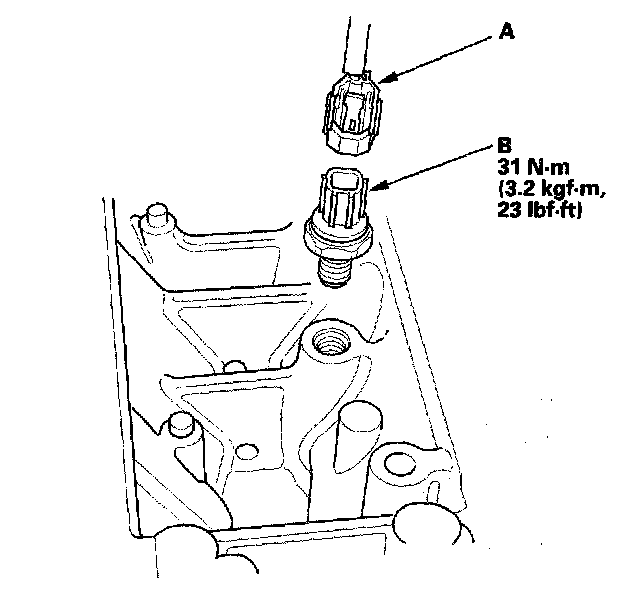 A

B
31 N·m
(3.2 kgf·m,
23 lbf·ft)