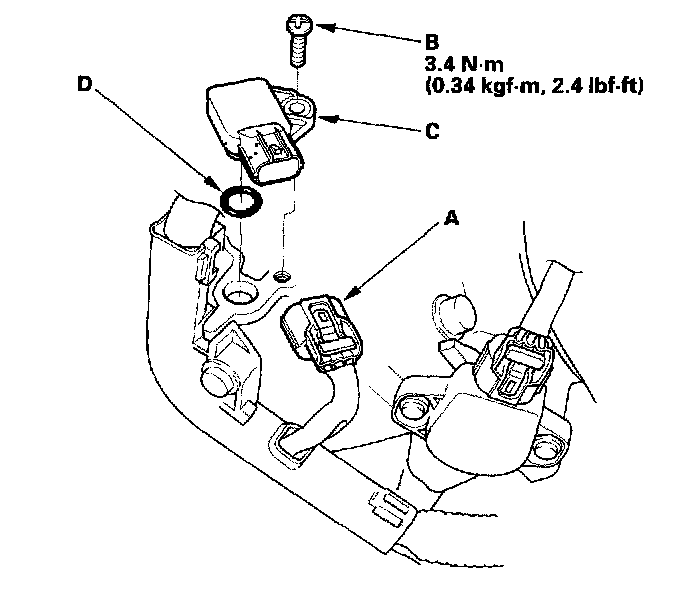 B
3.4 N·m
(0.34 kgf·m, 2.4 lbf·ft)

D

C

A