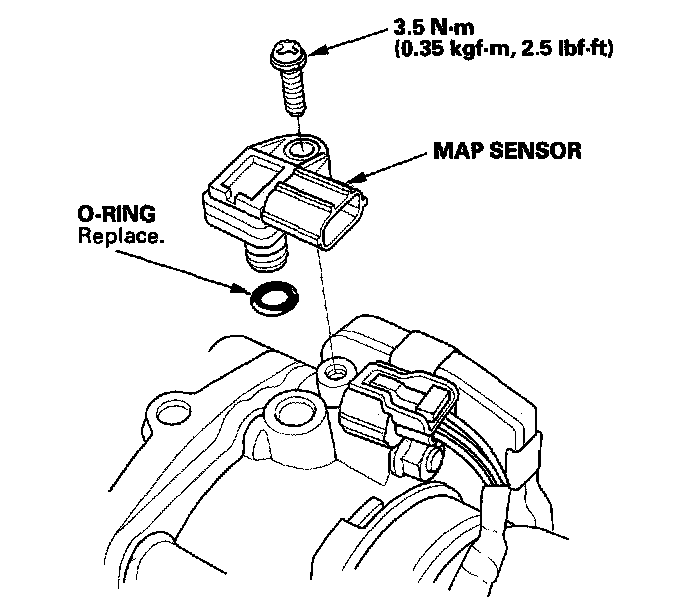 3.5 N·m
(0.35 kgf·m, 2.5 lbf·ft)

MAP SENSOR

O-RING
Replace.