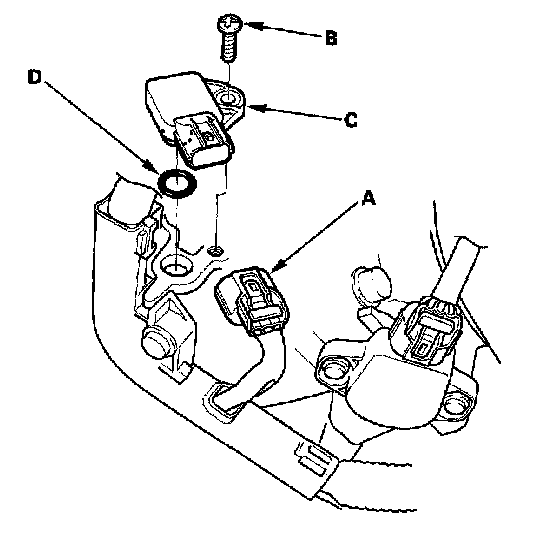 B
D
C
A