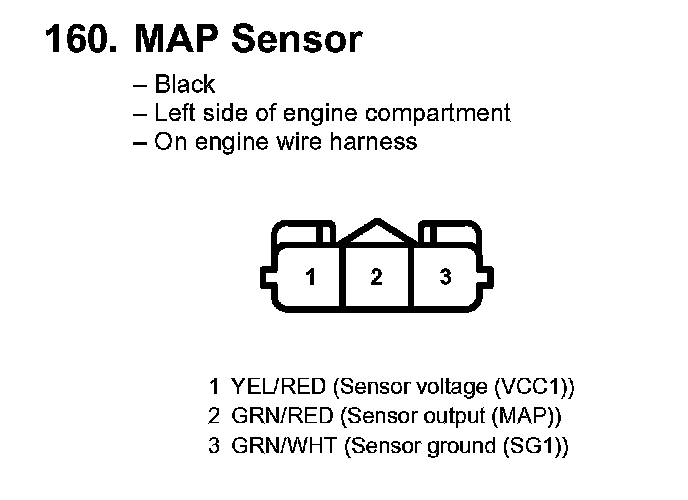 160. MAP Sensor

– Black
– Left side of engine compartment
– On engine wire harness

1
2
3

1 YEL/RED (Sensor voltage (VCC1))
2 GRN/RED (Sensor output (MAP))
3 GRN/WHT (Sensor ground (SG1))