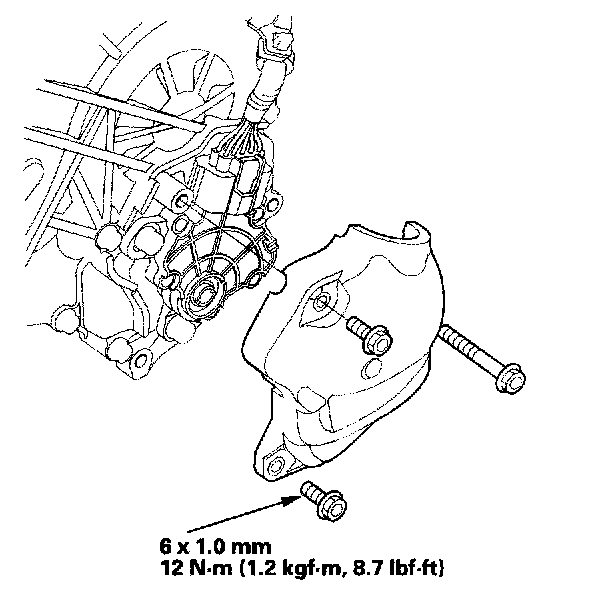 6 x 1.0 mm
12 N·m (1.2 kgf·m, 8.7 lbf·ft)