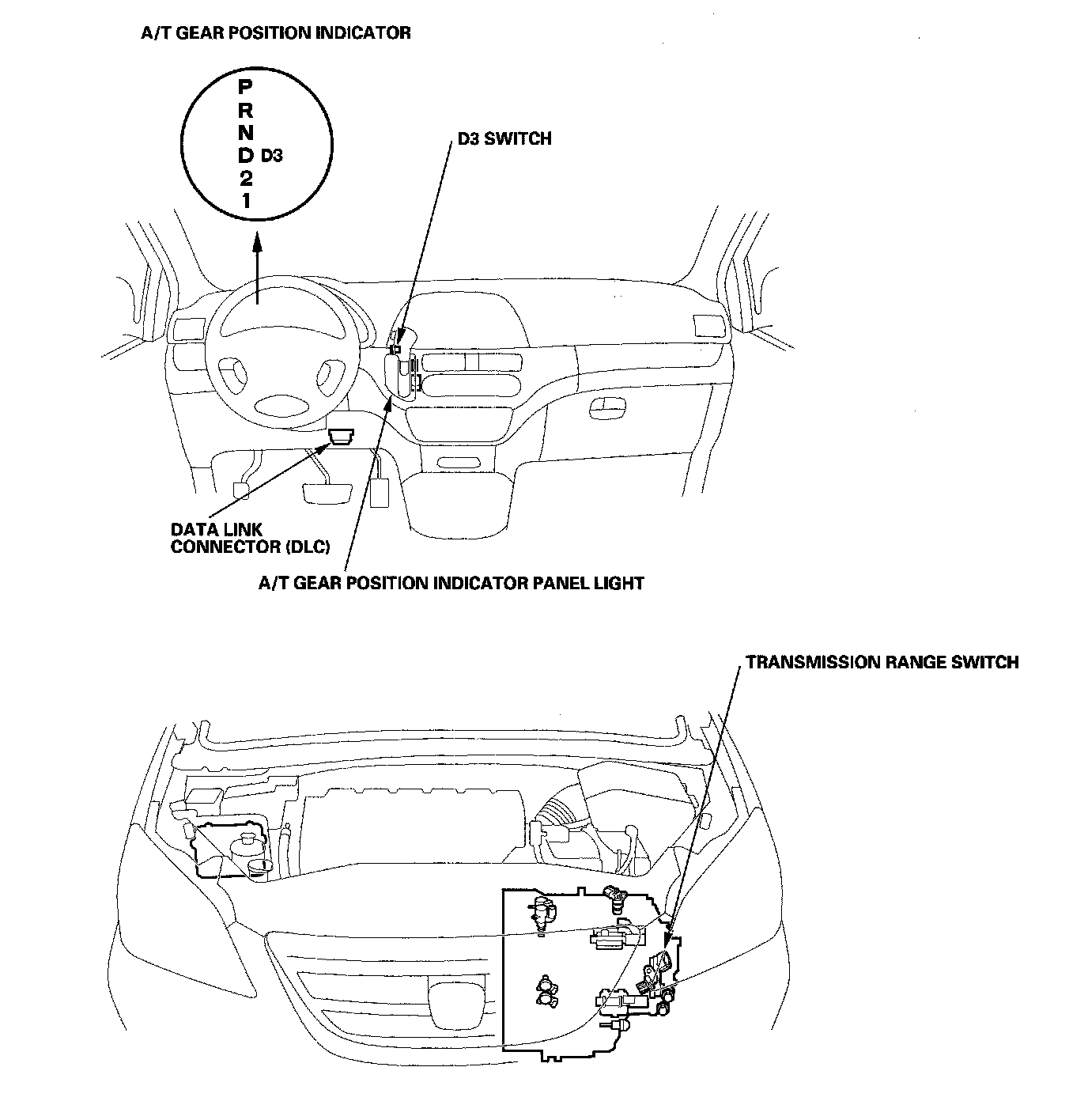 A/T GEAR POSITION INDICATOR

P
R
N
D D3
2
1

D3 SWITCH

DATA LINK CONNECTOR (DLC)

A/T GEAR POSITION INDICATOR PANEL LIGHT

TRANSMISSION RANGE SWITCH