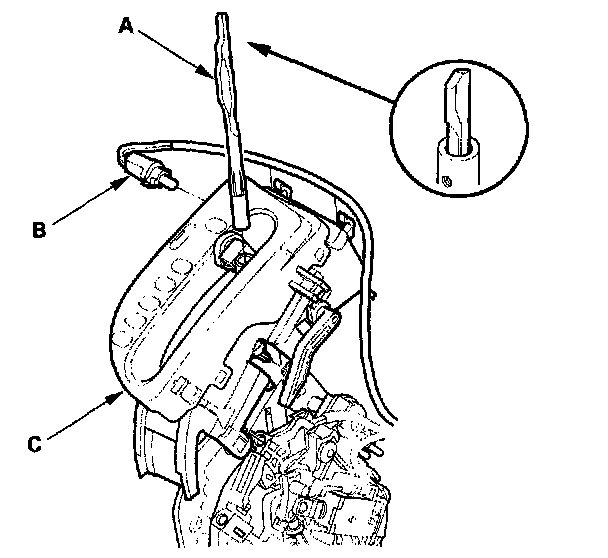 A
B
C