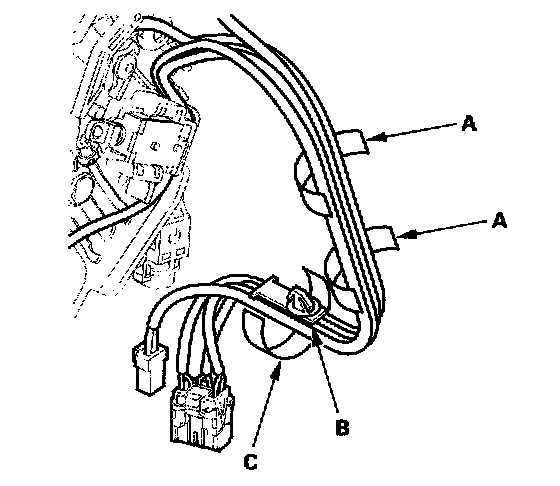 A
A
B
C