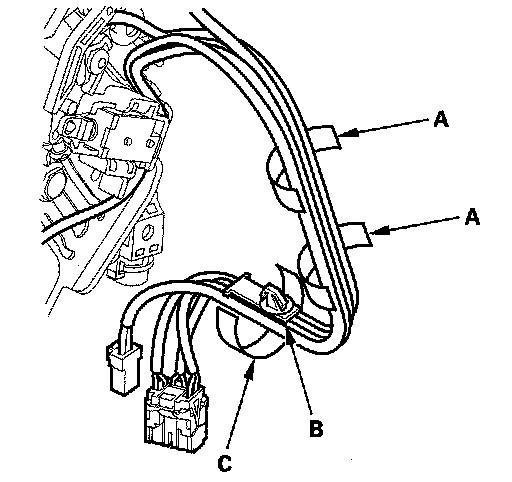 A
A
B
C