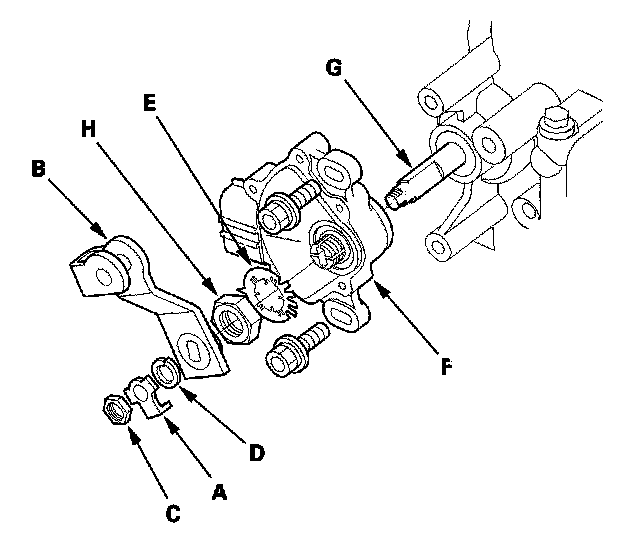 G
E
H
B
F
D
A
C