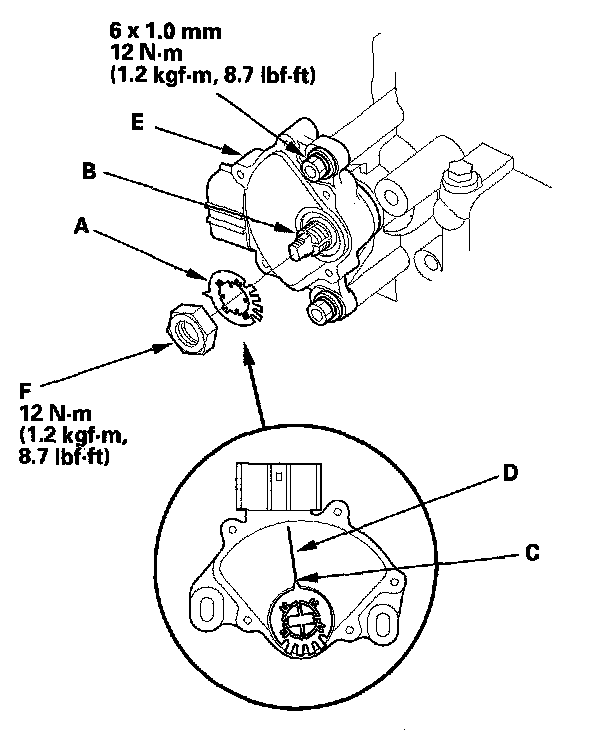 6 x 1.0 mm
12 N·m
(1.2 kgf·m, 8.7 lbf·ft)

E

B

A

F
12 N·m
(1.2 kgf·m,
8.7 lbf·ft)

D

C