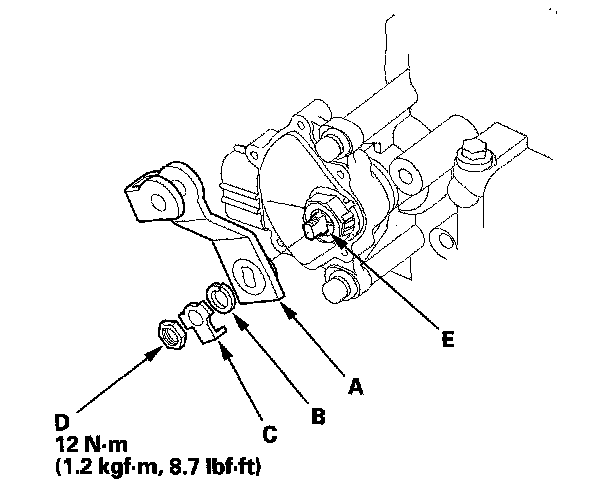 E

A

B

C

D
12 N·m
(1.2 kgf·m, 8.7 lbf·ft)