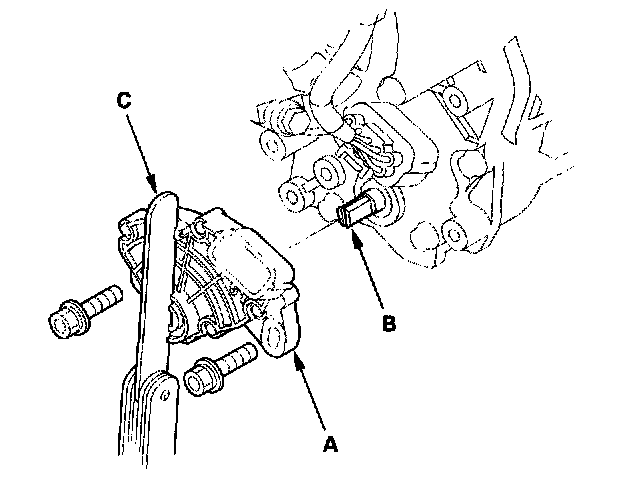 C

B

A