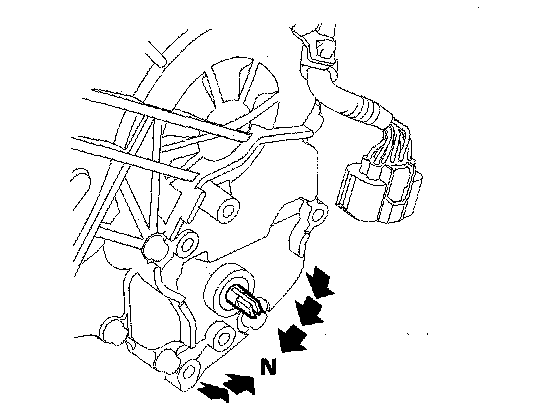 N