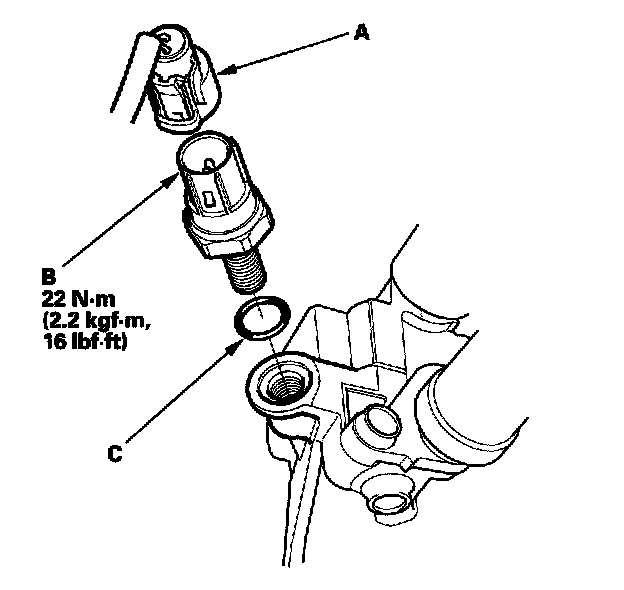 A

B
22 N·m
(2.2 kgf·m,
16 lbf·ft)

C