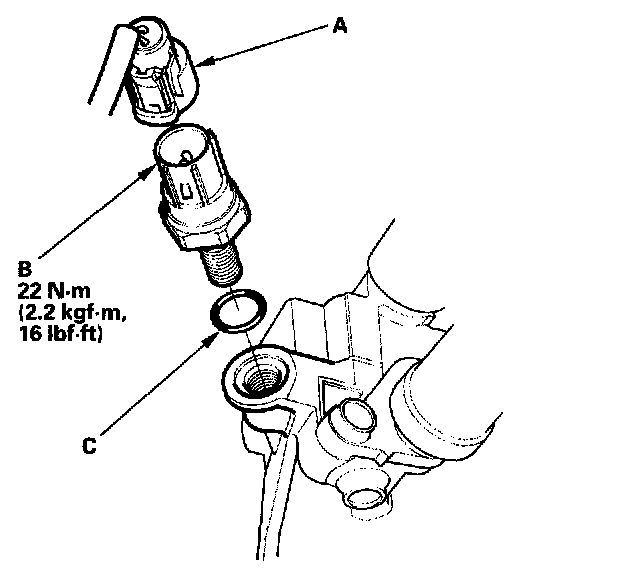 A

B
22 N·m
(2.2 kgf·m,
16 lbf·ft)

C