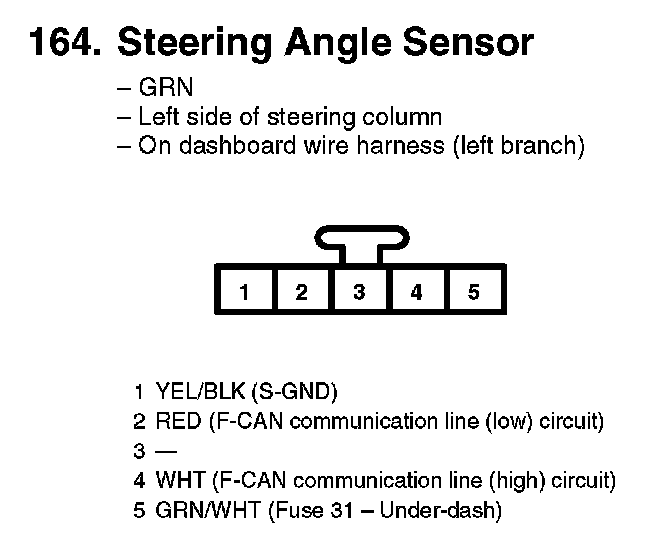 164. Steering Angle Sensor

– GRN
– Left side of steering column
– On dashboard wire harness (left branch)

1 2 3 4 5

1 YEL/BLK (S-GND)
2 RED (F-CAN communication line (low) circuit)
3 —
4 WHT (F-CAN communication line (high) circuit)
5 GRN/WHT (Fuse 31 – Under-dash)