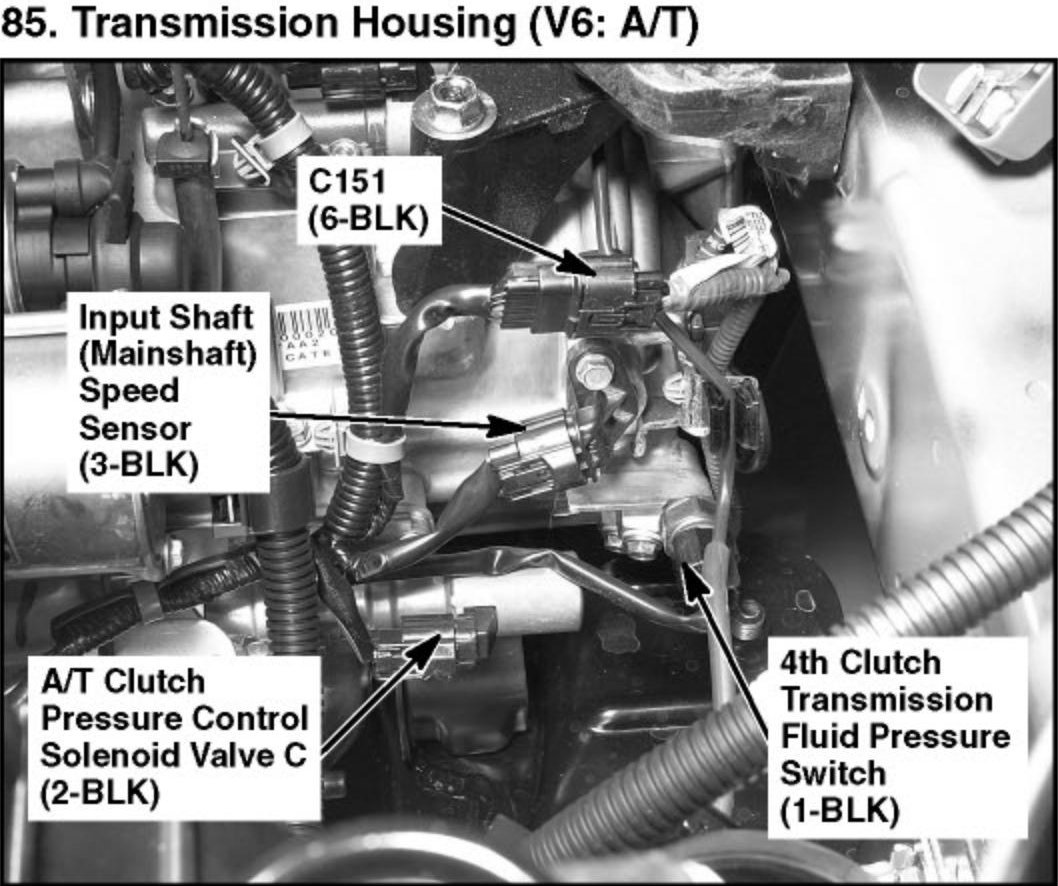 85. Transmission Housing (V6: A/T)

C151
(6-BLK)

Input Shaft
(Mainshaft)
Speed
Sensor
(3-BLK)

A/T Clutch
Pressure Control
Solenoid Valve C
(2-BLK)

4th Clutch
Transmission
Fluid Pressure
Switch
(1-BLK)