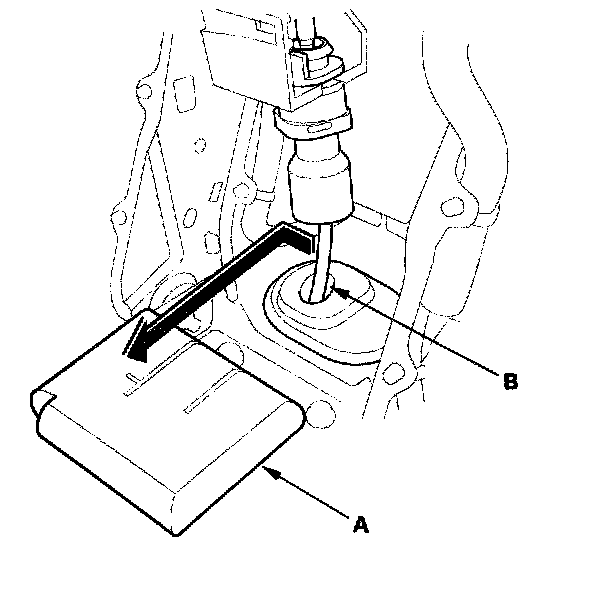 B

A