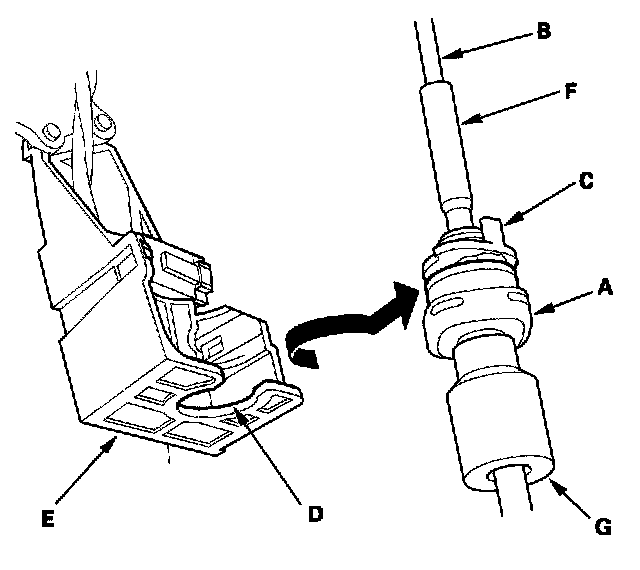 B
F
C
A
E
D
G