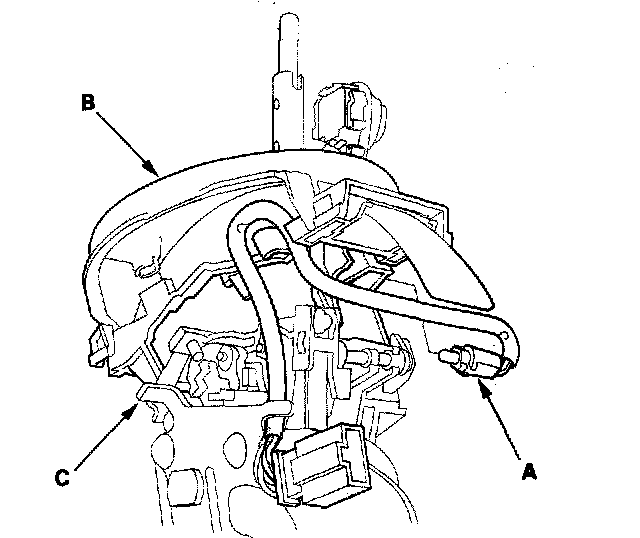 B

C

A