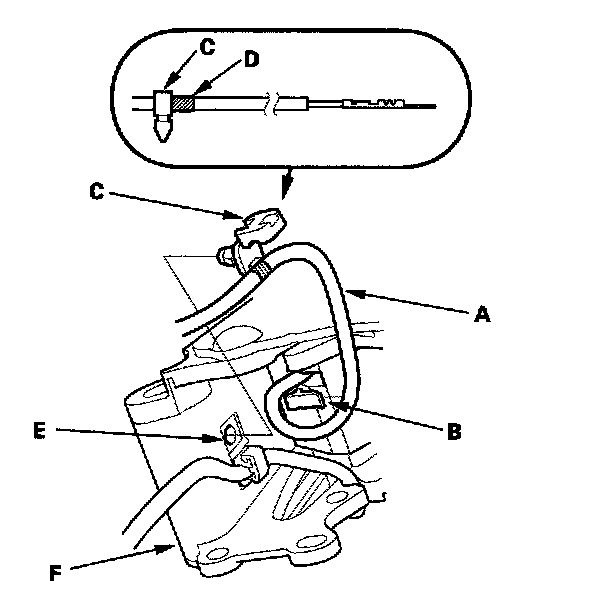 C
D
C
A
B
E
F