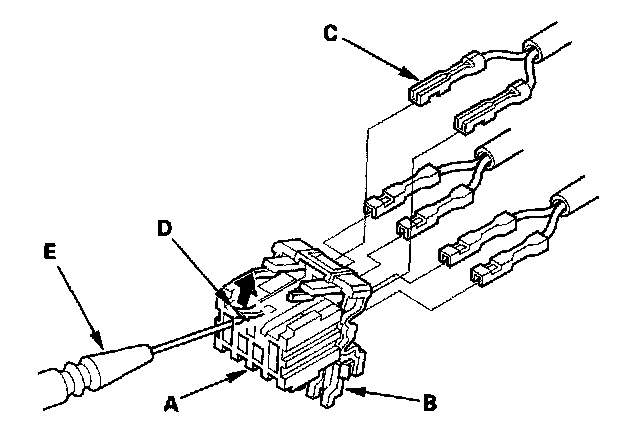 C
D
E
A
B