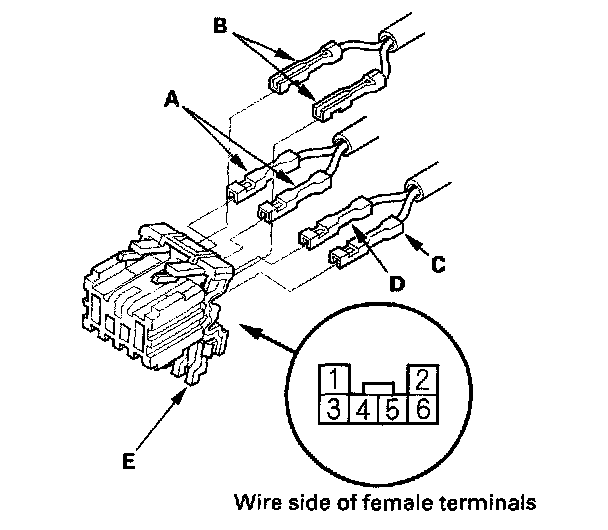 B
A
C
D
E
1 2
3 4 5 6
Wire side of female terminals