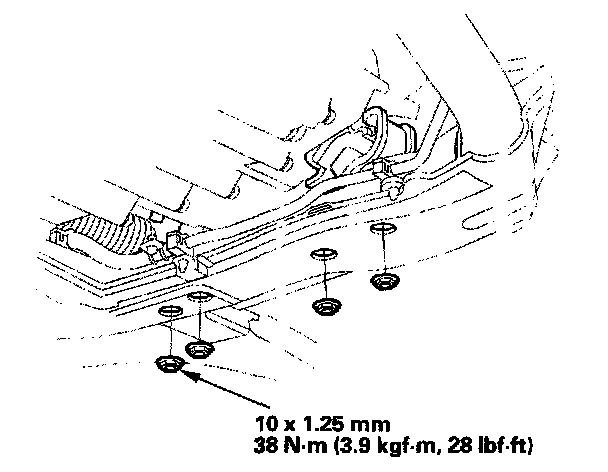 10 x 1.25 mm
38 N·m (3.9 kgf·m, 28 lbf·ft)