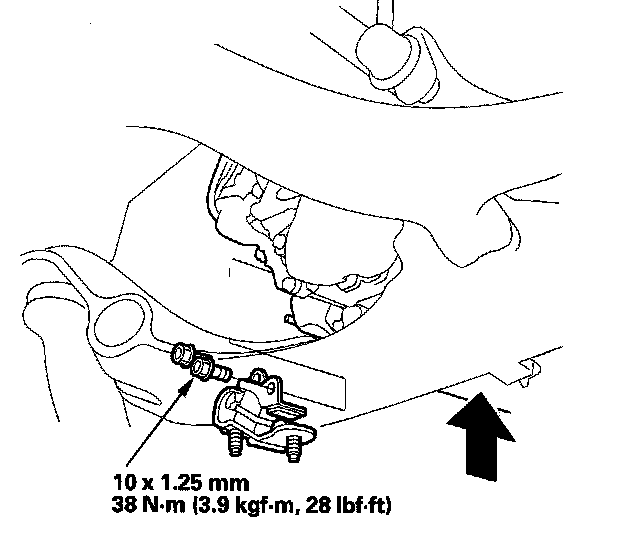 10 x 1.25 mm
38 N·m (3.9 kgf·m, 28 lbf·ft)