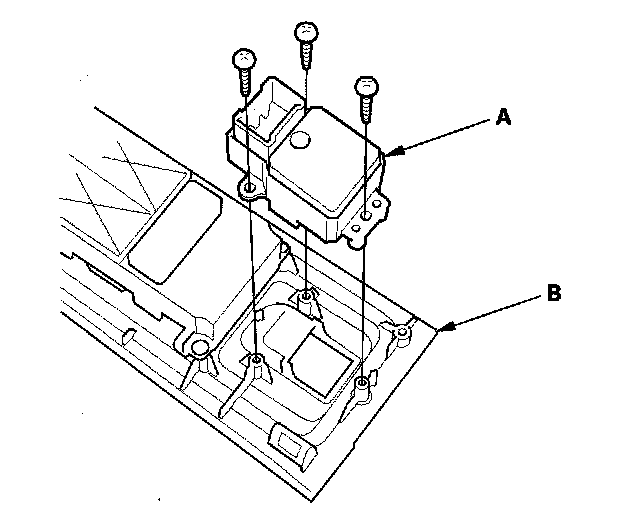 A

B