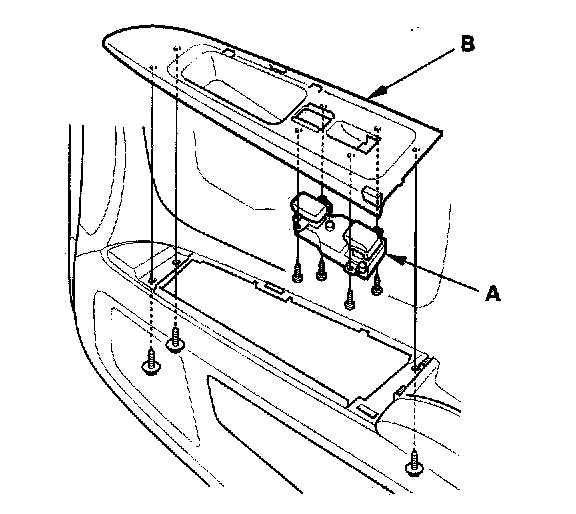 B

A