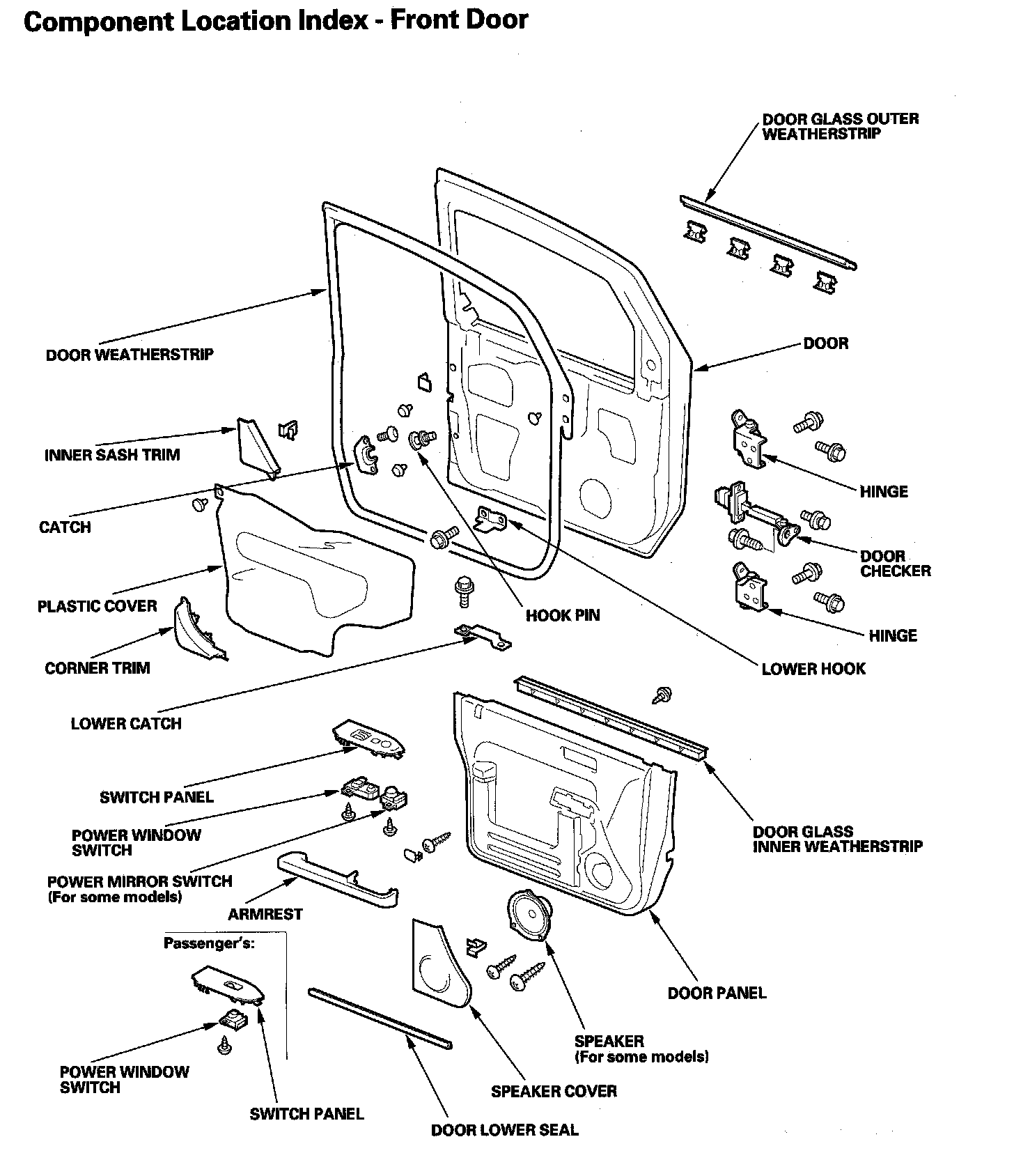 Component Location Index - Front Door

DOOR GLASS OUTER WEATHERSTRIP

DOOR WEATHERSTRIP

DOOR

INNER SASH TRIM

HINGE

CATCH

DOOR CHECKER

PLASTIC COVER

HOOK PIN

HINGE

CORNER TRIM

LOWER HOOK

LOWER CATCH

SWITCH PANEL

POWER WINDOW SWITCH

DOOR GLASS INNER WEATHERSTRIP

POWER MIRROR SWITCH (For some models)

ARMREST

Passenger's:

DOOR PANEL

SPEAKER (For some models)

POWER WINDOW SWITCH

SPEAKER COVER

SWITCH PANEL

DOOR LOWER SEAL