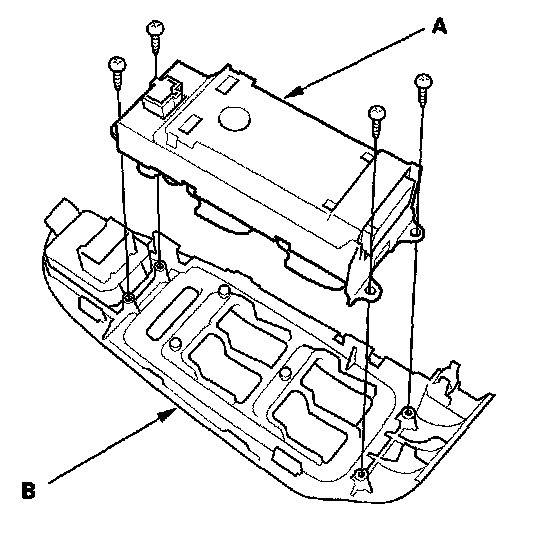 A

B