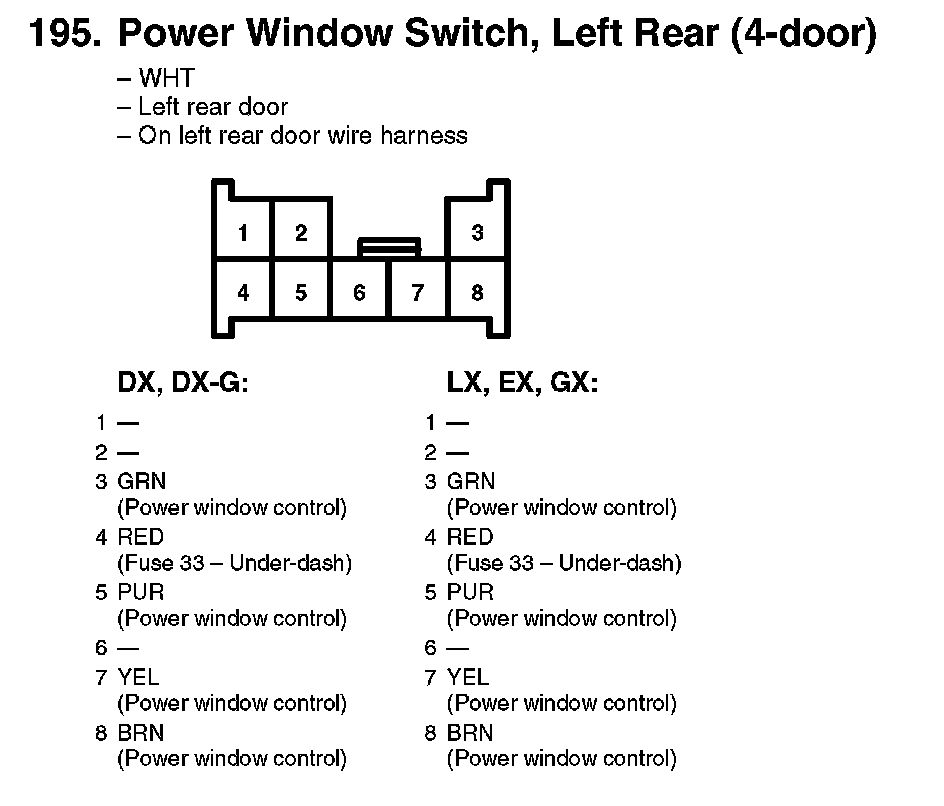 195. Power Window Switch, Left Rear (4-door)

– WHT
– Left rear door
– On left rear door wire harness

1 2 3
4 5 6 7 8

DX, DX-G:

1 —
2 —
3 GRN
(Power window control)
4 RED
(Fuse 33 – Under-dash)
5 PUR
(Power window control)
6 —
7 YEL
(Power window control)
8 BRN
(Power window control)

LX, EX, GX:

1 —
2 —
3 GRN
(Power window control)
4 RED
(Fuse 33 – Under-dash)
5 PUR
(Power window control)
6 —
7 YEL
(Power window control)
8 BRN
(Power window control)