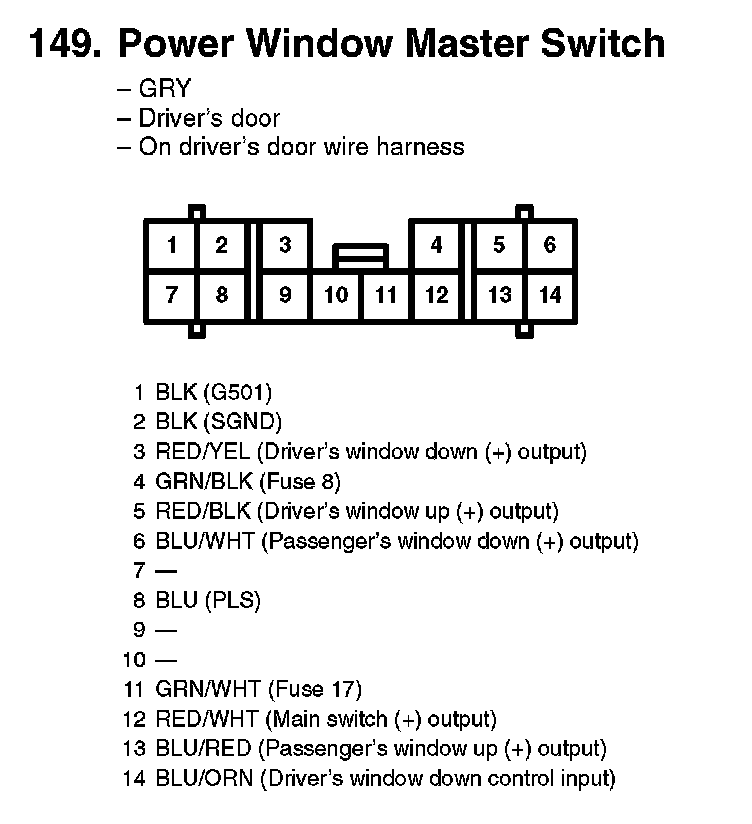 149. Power Window Master Switch

– GRY
– Driver's door
– On driver's door wire harness

1 2 3 4 5 6
7 8 9 10 11 12 13 14

1 BLK (G501)
2 BLK (SGND)
3 RED/YEL (Driver's window down (+) output)
4 GRN/BLK (Fuse 8)
5 RED/BLK (Driver's window up (+) output)
6 BLU/WHT (Passenger's window down (+) output)
7 —
8 BLU (PLS)
9 —
10 —
11 GRN/WHT (Fuse 17)
12 RED/WHT (Main switch (+) output)
13 BLU/RED (Passenger's window up (+) output)
14 BLU/ORN (Driver's window down control input)