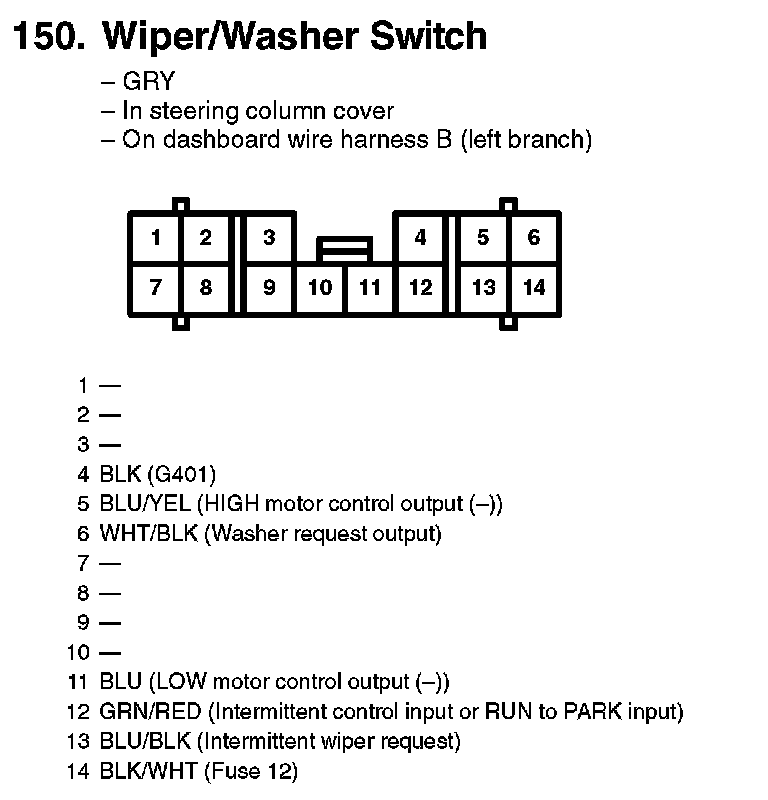 150. Wiper/Washer Switch

– GRY
– In steering column cover
– On dashboard wire harness B (left branch)

1 2 3 4 5 6
7 8 9 10 11 12 13 14

1 —
2 —
3 —
4 BLK (G401)
5 BLU/YEL (HIGH motor control output (–))
6 WHT/BLK (Washer request output)
7 —
8 —
9 —
10 —
11 BLU (LOW motor control output (–))
12 GRN/RED (Intermittent control input or RUN to PARK input)
13 BLU/BLK (Intermittent wiper request)
14 BLK/WHT (Fuse 12)