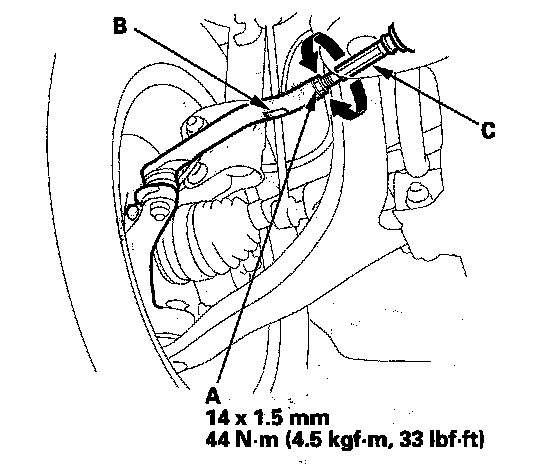 B

C

A
14 x 1.5 mm
44 N·m (4.5 kgf·m, 33 lbf·ft)