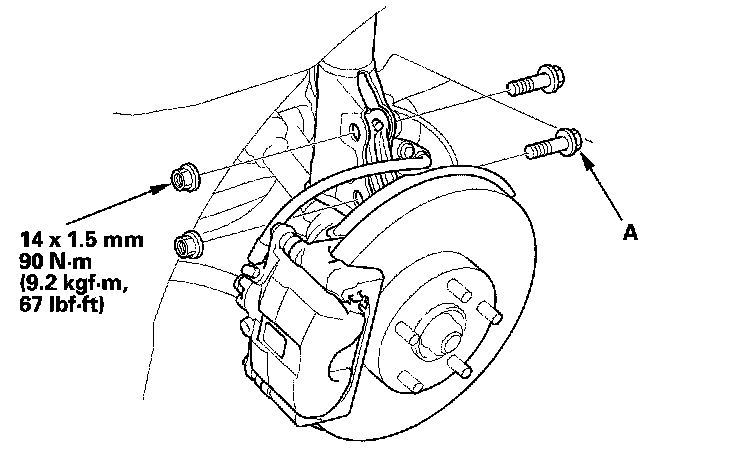 14 x 1.5 mm
90 N·m
(9.2 kgf·m,
67 lbf·ft)

A