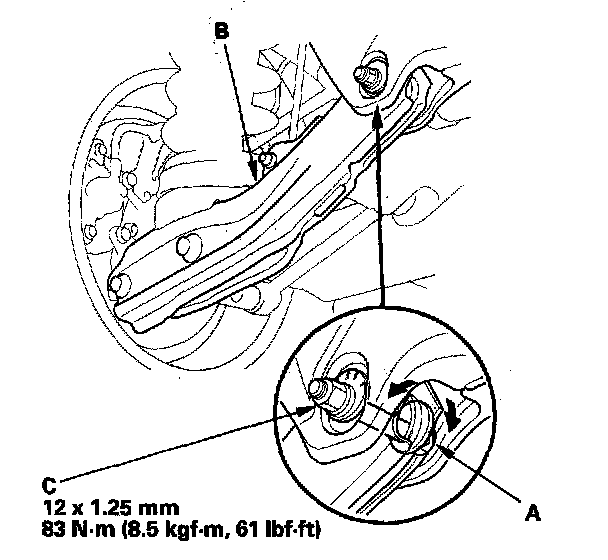 B

C
12 x 1.25 mm
83 N·m (8.5 kgf·m, 61 lbf·ft)

A