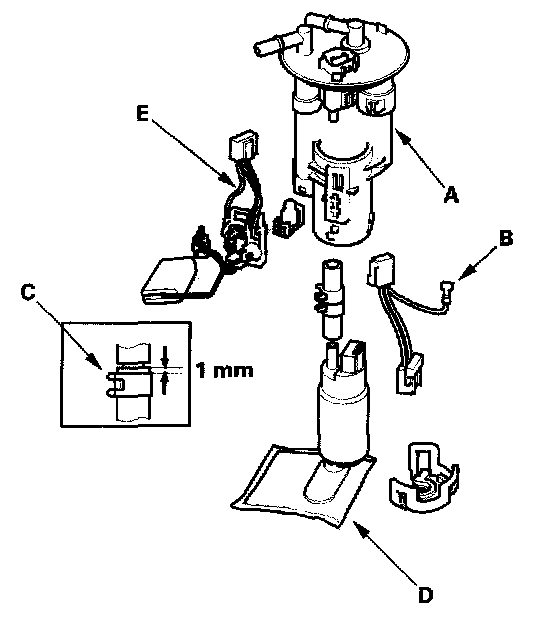 E
A
B
C
1 mm
D