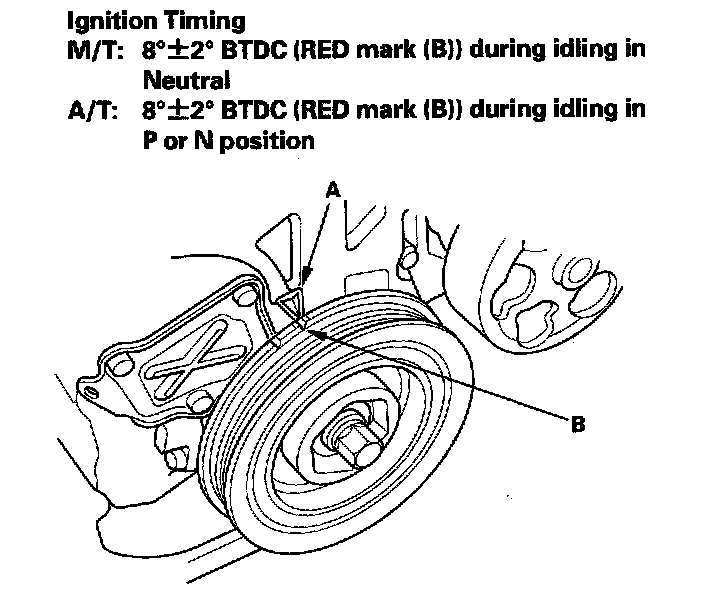 Ignition Timing
M/T: $8° \pm 2°$ BTDC (RED mark (B)) during idling in Neutral
A/T: $8° \pm 2°$ BTDC (RED mark (B)) during idling in P or N position

A

B